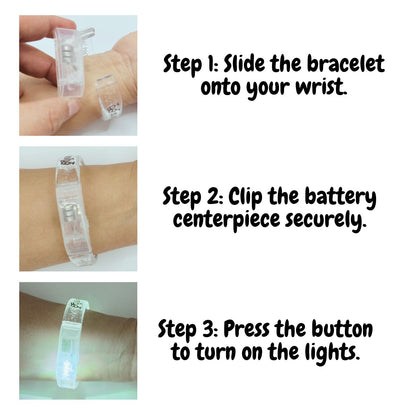 Step 1: Slide the bracelet onto your wrist.

Step 2: Clip the battery centerpiece securely.

Step 3: Press the button to turn on the lights.